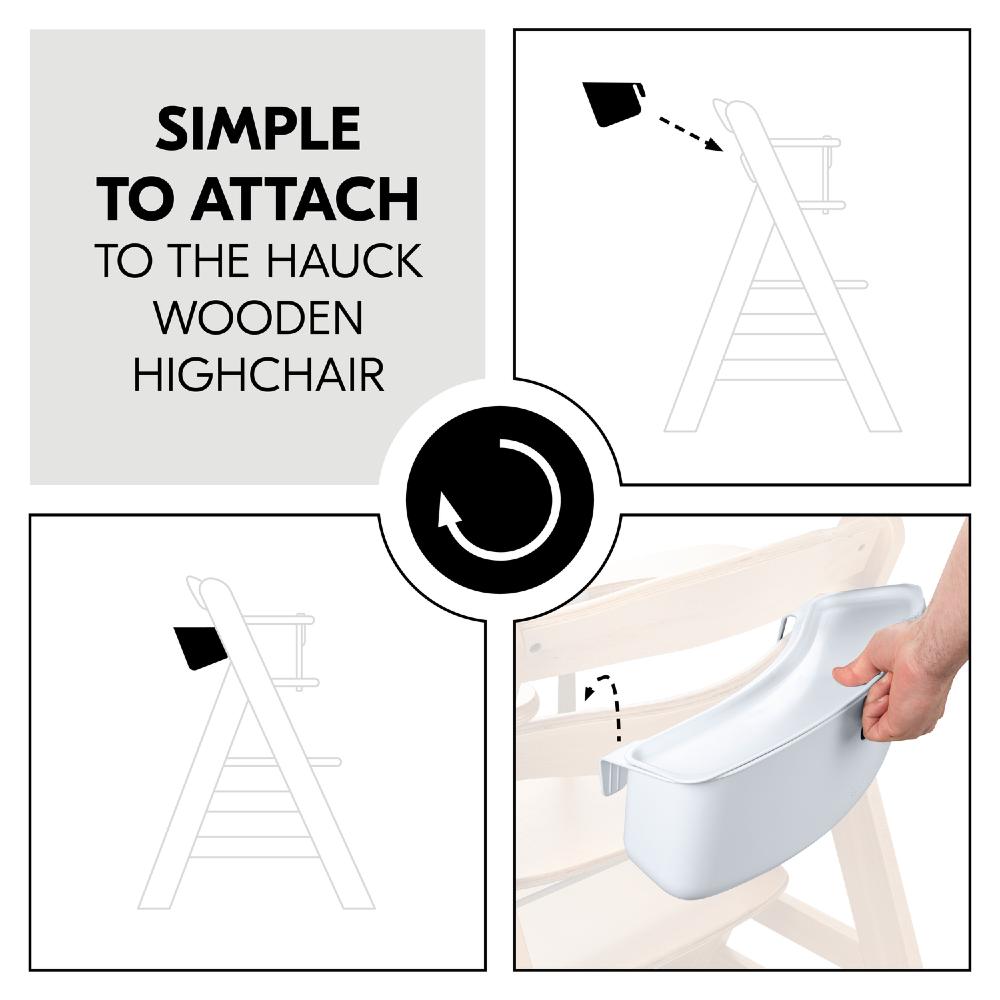 SIMPLE TO ATTACH
TO THE HAUCK WOODEN HIGHCHAIR