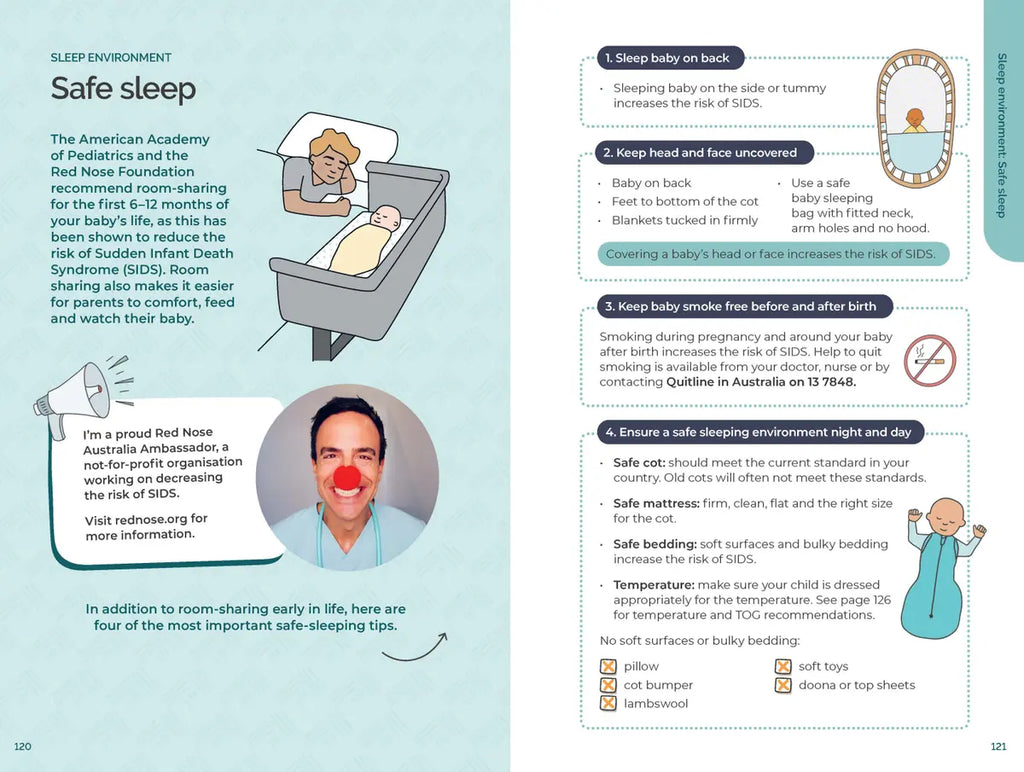 SLEEP ENVIRONMENT

Safe sleep

The American Academy of Pediatrics and the Red Nose Foundation recommend room-sharing for the first 6–12 months of your baby's life, as this has been shown to reduce the risk of Sudden Infant Death Syndrome (SIDS). Room sharing also makes it easier for parents to comfort, feed and watch their baby.

I'm a proud Red Nose Australia Ambassador, a not-for-profit organisation working on decreasing the risk of SIDS.

Visit rednose.org for more information.

In addition to room-sharing early in life, here are four of the most important safe-sleeping tips.

120

1. Sleep baby on back

• Sleeping baby on the side or tummy increases the risk of SIDS.

2. Keep head and face uncovered

• Baby on back
• Feet to bottom of the cot
• Blankets tucked in firmly
• Use a safe baby sleeping bag with fitted neck, arm holes and no hood.

Covering a baby's head or face increases the risk of SIDS.

3. Keep baby smoke free before and after birth

Smoking during pregnancy and around your baby after birth increases the risk of SIDS. Help to quit smoking is available from your doctor, nurse or by contacting Quitline in Australia on 13 7848.

4. Ensure a safe sleeping environment night and day

• Safe cot: should meet the current standard in your country. Old cots will often not meet these standards.

• Safe mattress: firm, clean, flat and the right size for the cot.

• Safe bedding: soft surfaces and bulky bedding increase the risk of SIDS.

• Temperature: make sure your child is dressed appropriately for the temperature. See page 126 for temperature and TOG recommendations.

No soft surfaces or bulky bedding:

pillow
cot bumper
lambswool
soft toys
doona or top sheets

Sleep environment: Safe sleep

121