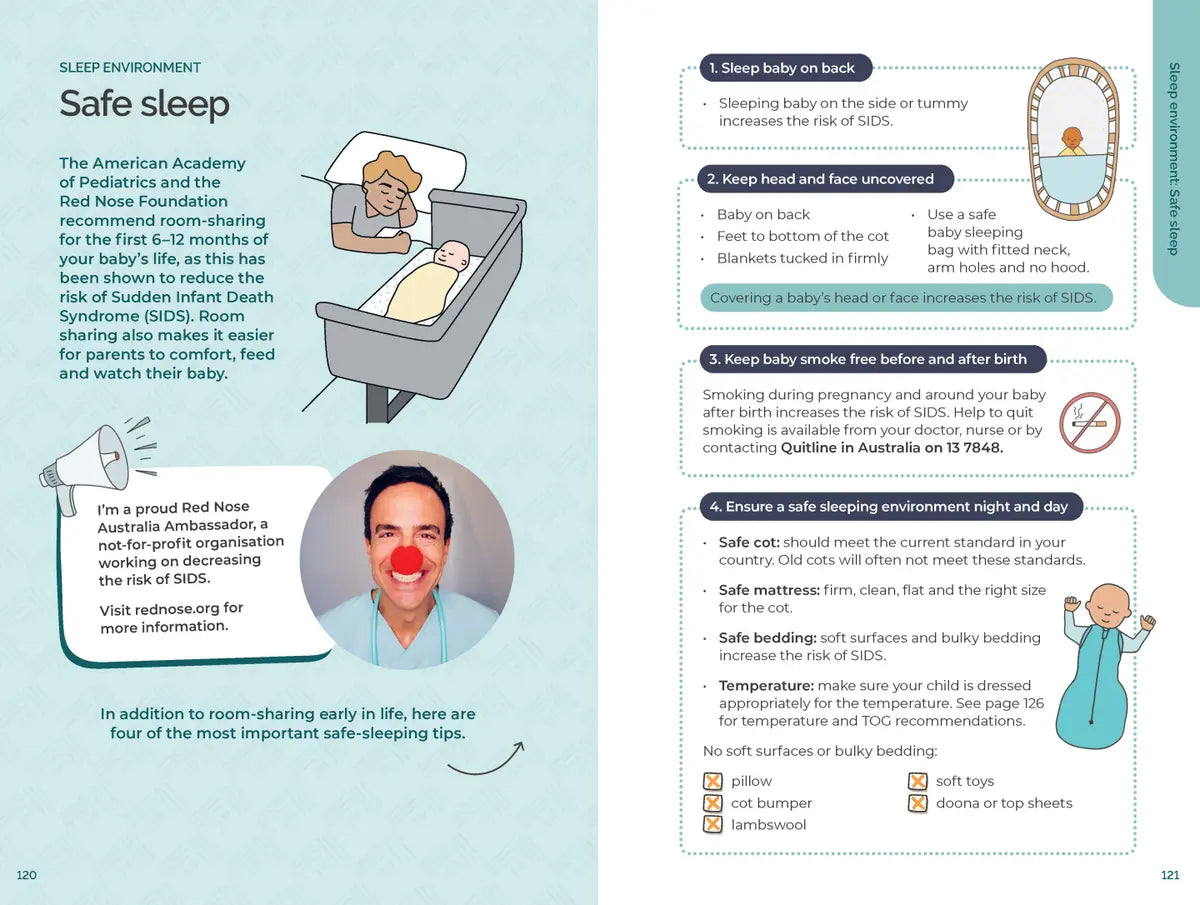 SLEEP ENVIRONMENT

Safe sleep

The American Academy of Pediatrics and the Red Nose Foundation recommend room-sharing for the first 6–12 months of your baby's life, as this has been shown to reduce the risk of Sudden Infant Death Syndrome (SIDS). Room sharing also makes it easier for parents to comfort, feed and watch their baby.

I'm a proud Red Nose Australia Ambassador, a not-for-profit organisation working on decreasing the risk of SIDS.

Visit rednose.org for more information.

In addition to room-sharing early in life, here are four of the most important safe-sleeping tips.

120

1. Sleep baby on back

• Sleeping baby on the side or tummy increases the risk of SIDS.

2. Keep head and face uncovered

• Baby on back
• Feet to bottom of the cot
• Blankets tucked in firmly
• Use a safe baby sleeping bag with fitted neck, arm holes and no hood.

Covering a baby's head or face increases the risk of SIDS.

3. Keep baby smoke free before and after birth

Smoking during pregnancy and around your baby after birth increases the risk of SIDS. Help to quit smoking is available from your doctor, nurse or by contacting Quitline in Australia on 13 7848.

4. Ensure a safe sleeping environment night and day

• Safe cot: should meet the current standard in your country. Old cots will often not meet these standards.

• Safe mattress: firm, clean, flat and the right size for the cot.

• Safe bedding: soft surfaces and bulky bedding increase the risk of SIDS.

• Temperature: make sure your child is dressed appropriately for the temperature. See page 126 for temperature and TOG recommendations.

No soft surfaces or bulky bedding:

pillow
cot bumper
lambswool
soft toys
doona or top sheets

Sleep environment: Safe sleep

121