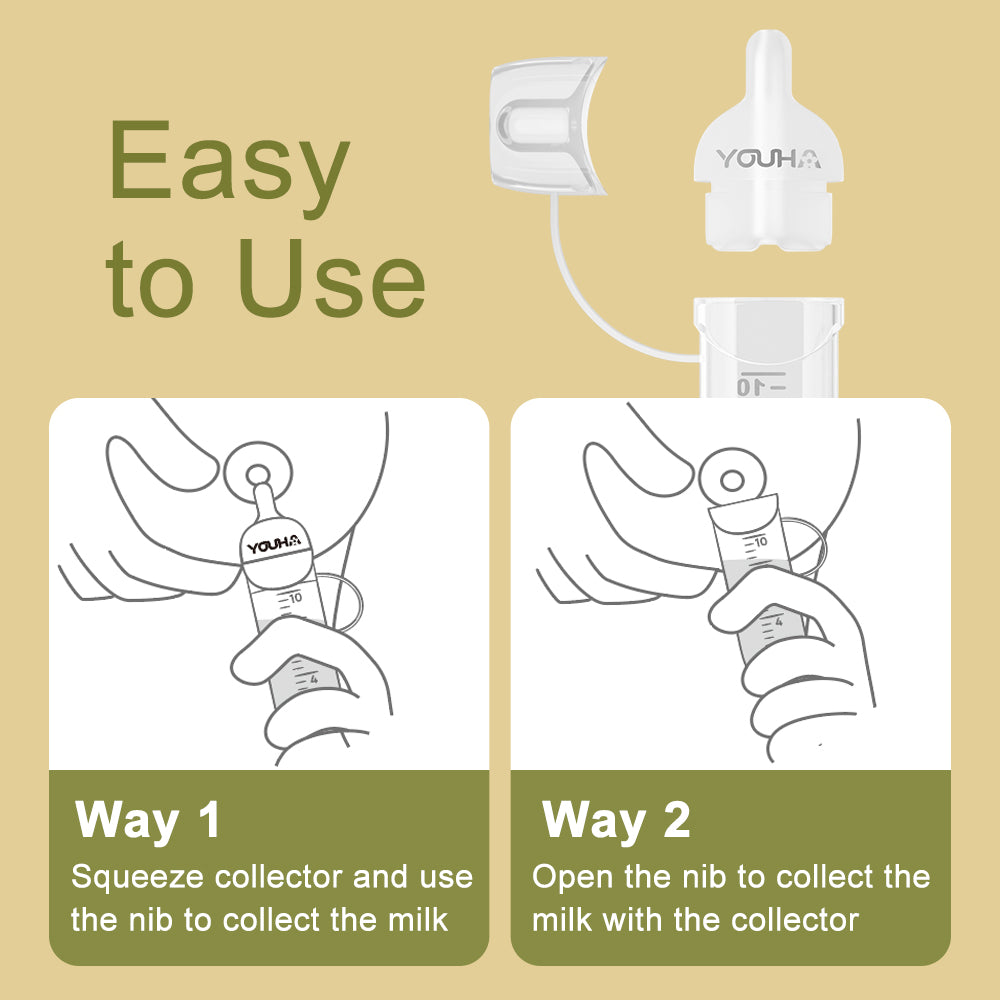 Easy to Use

YOUHA

10

YOUHA

10

4

10

4

Way 1

Squeeze collector and use the nib to collect the milk

Way 2

Open the nib to collect the milk with the collector